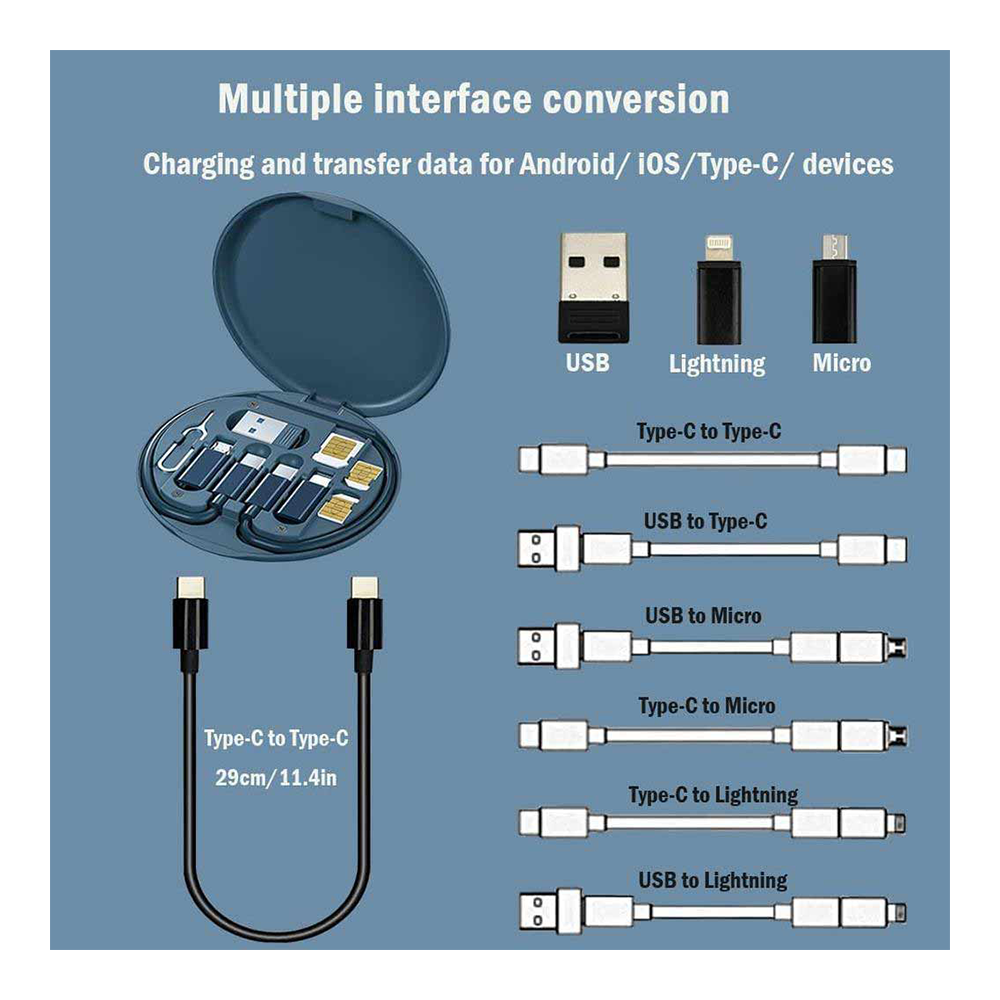 Multiple interface conversion

Charging and transfer data for Android/ iOS/Type-C/ devices

USB

Lightning

Micro

Type-C to Type-C

USB to Type-C

USB to Micro

Type-C to Micro

Type-C to Lightning

USB to Lightning

Type-C to Type-C

29cm/11.4in